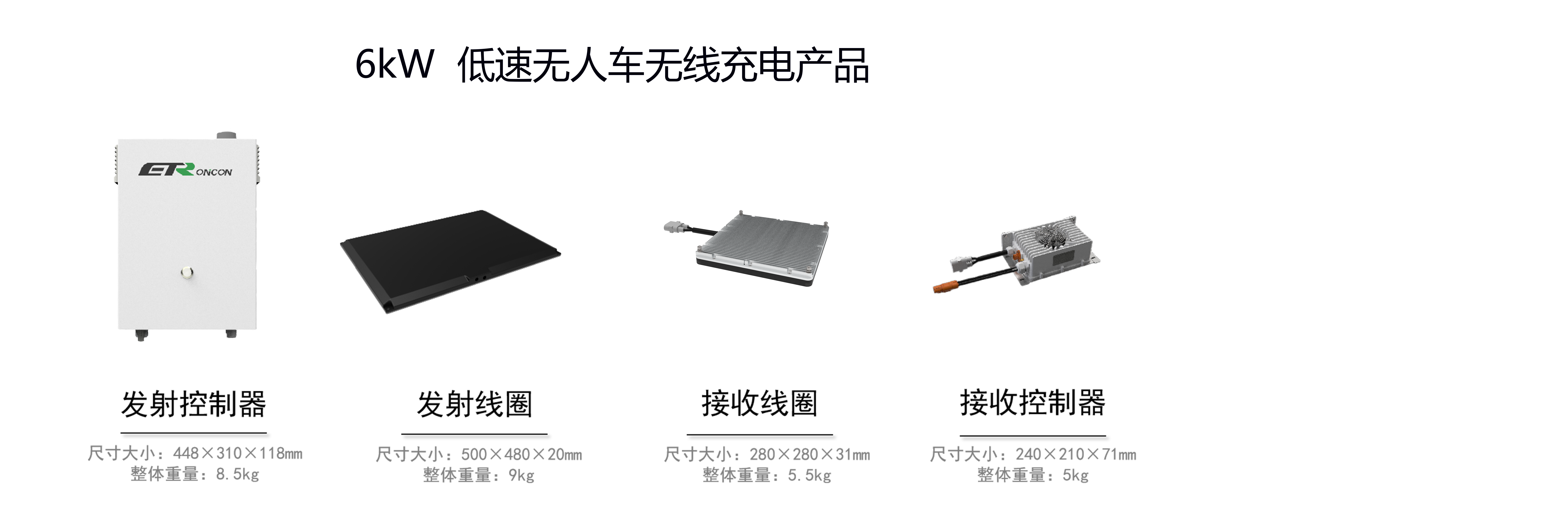 6kW 低速无人车无线充电产品

ETRONCON

发射控制器
尺寸大小：448×310×118mm
整体重量：8.5kg

发射线圈
尺寸大小：500×480×20mm
整体重量：9kg

接收线圈
尺寸大小：280×280×31mm
整体重量：5.5kg

接收控制器
尺寸大小：240×210×71mm
整体重量：5kg